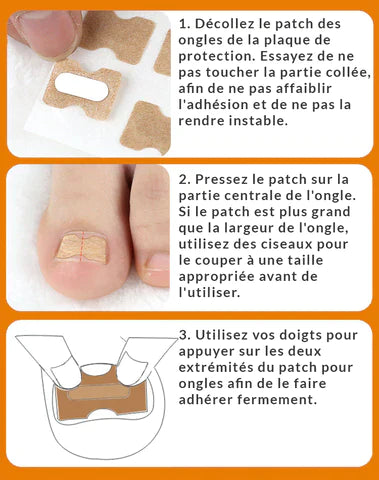 1. Décollez le patch des ongles de la plaque de protection. Essayez de ne pas toucher la partie collée, afin de ne pas affaiblir l'adhésion et de ne pas la rendre instable.

2. Pressez le patch sur la partie centrale de l'ongle. Si le patch est plus grand que la largeur de l'ongle, utilisez des ciseaux pour le couper à une taille appropriée avant de l'utiliser.

3. Utilisez vos doigts pour appuyer sur les deux extrémités du patch pour ongles afin de le faire adhérer fermement.