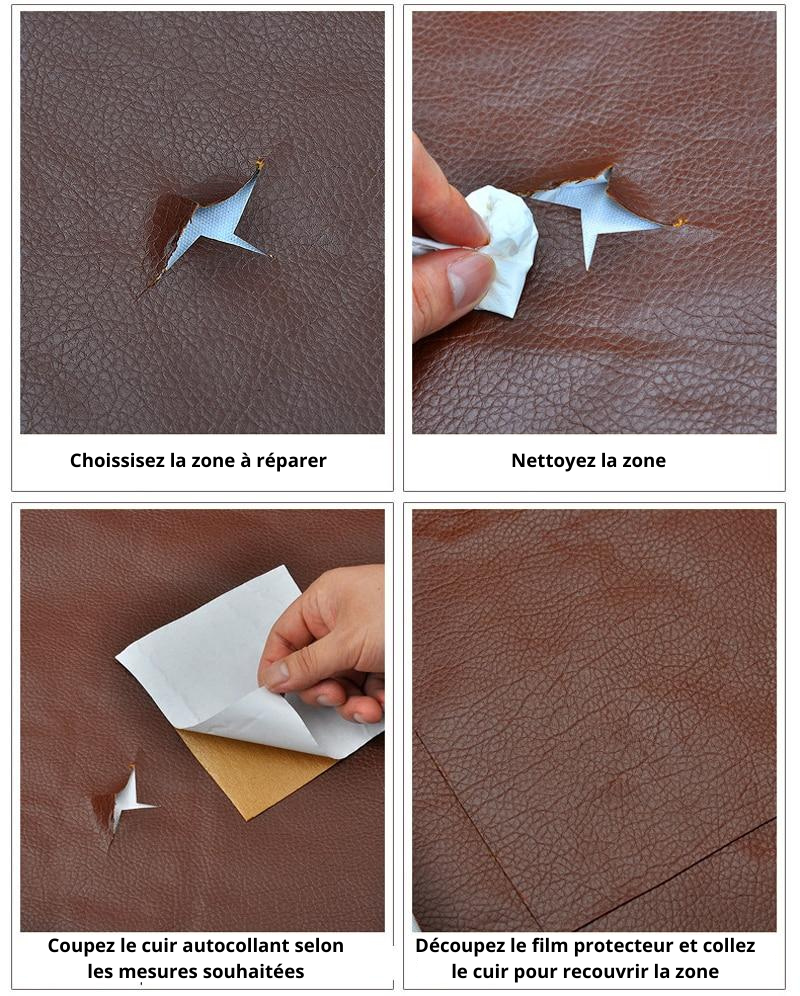 Choissisez la zone à réparer

Nettoyez la zone

Coupez le cuir autocollant selon les mesures souhaitées

Découpez le film protecteur et collez le cuir pour recouvrir la zone