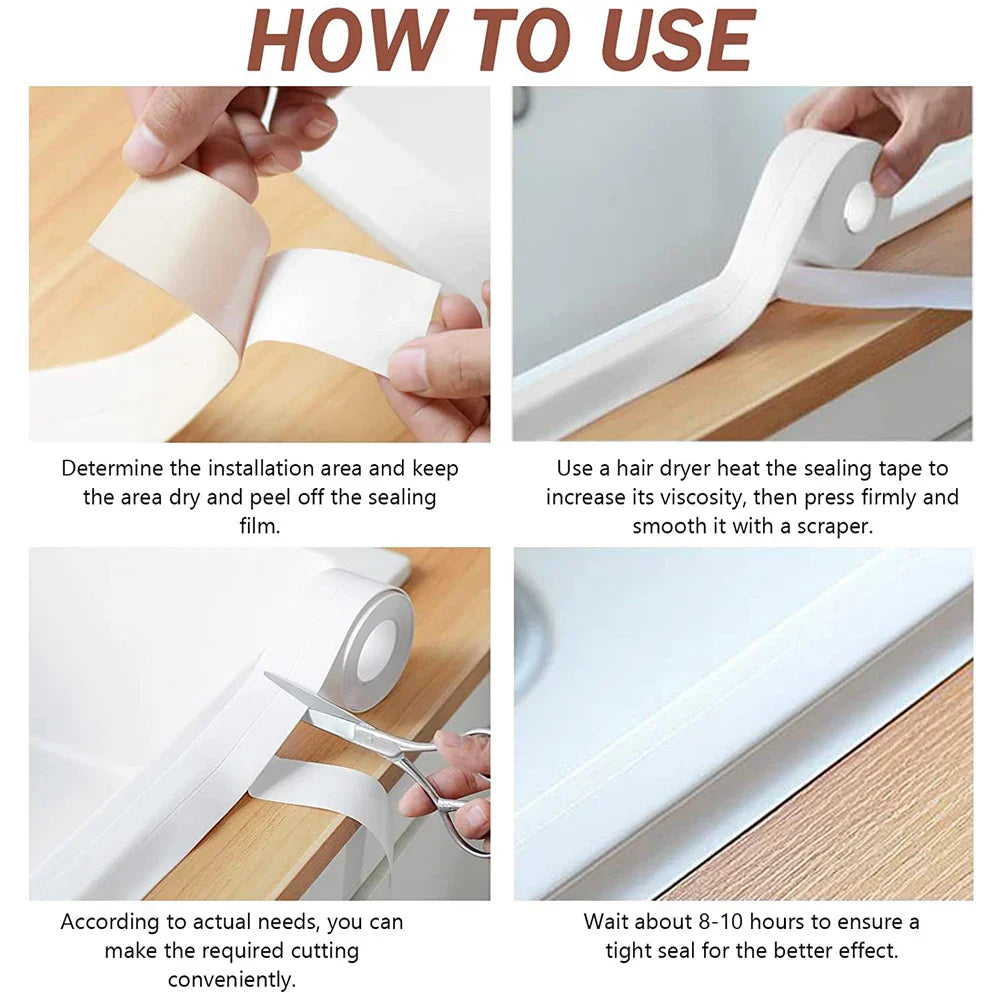 HOW TO USE

Determine the installation area and keep the area dry and peel off the sealing film.

Use a hair dryer heat the sealing tape to increase its viscosity, then press firmly and smooth it with a scraper.

According to actual needs, you can make the required cutting conveniently.

Wait about 8-10 hours to ensure a tight seal for the better effect.