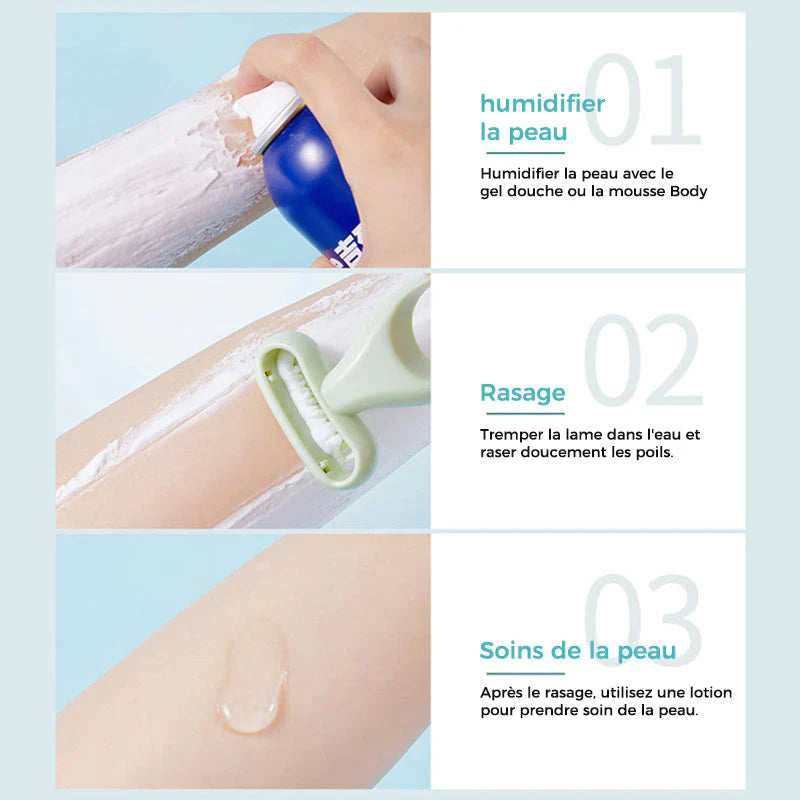 01

humidifier la peau

Humidifier la peau avec le gel douche ou la mousse Body

02

Rasage

Tremper la lame dans l'eau et raser doucement les poils.

03

Soins de la peau

Après le rasage, utilisez une lotion pour prendre soin de la peau.